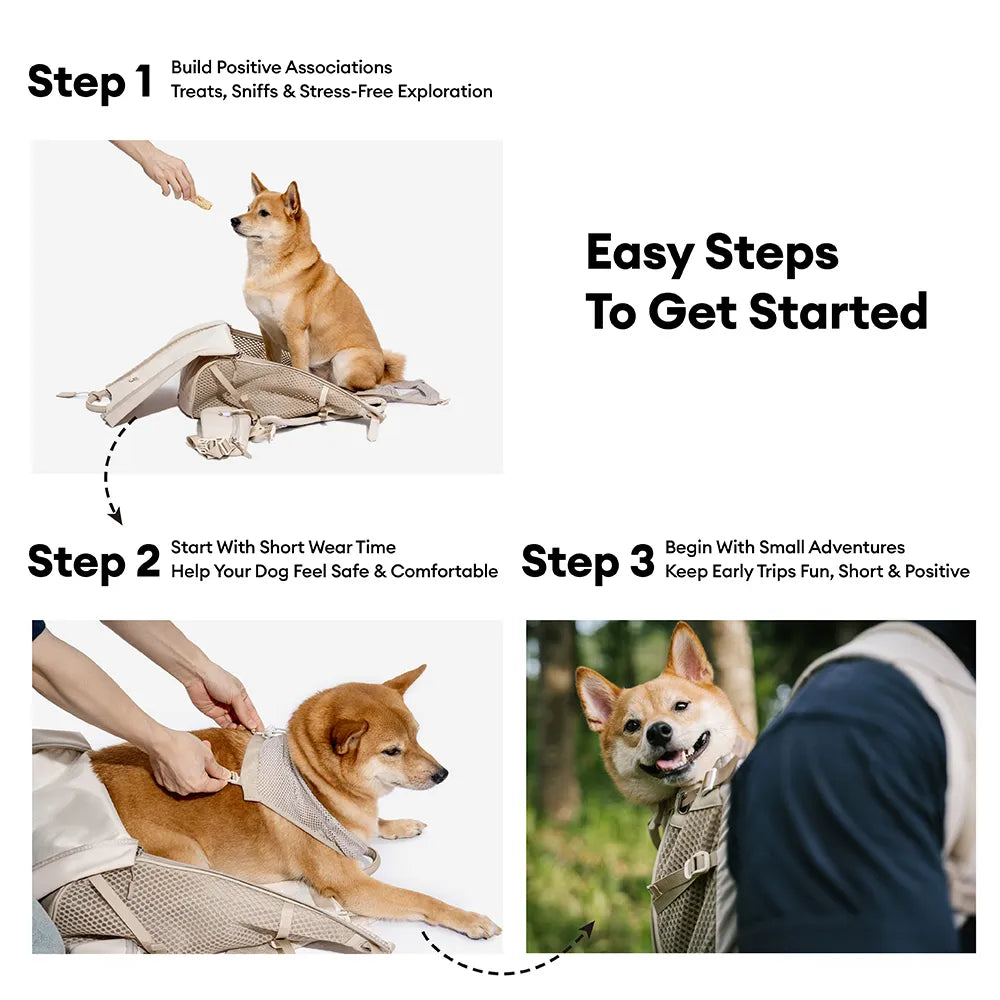 Step 1 Build Positive Associations
Treats, Sniffs & Stress-Free Exploration

Easy Steps
To Get Started

Step 2 Start With Short Wear Time
Help Your Dog Feel Safe & Comfortable

Step 3 Begin With Small Adventures
Keep Early Trips Fun, Short & Positive